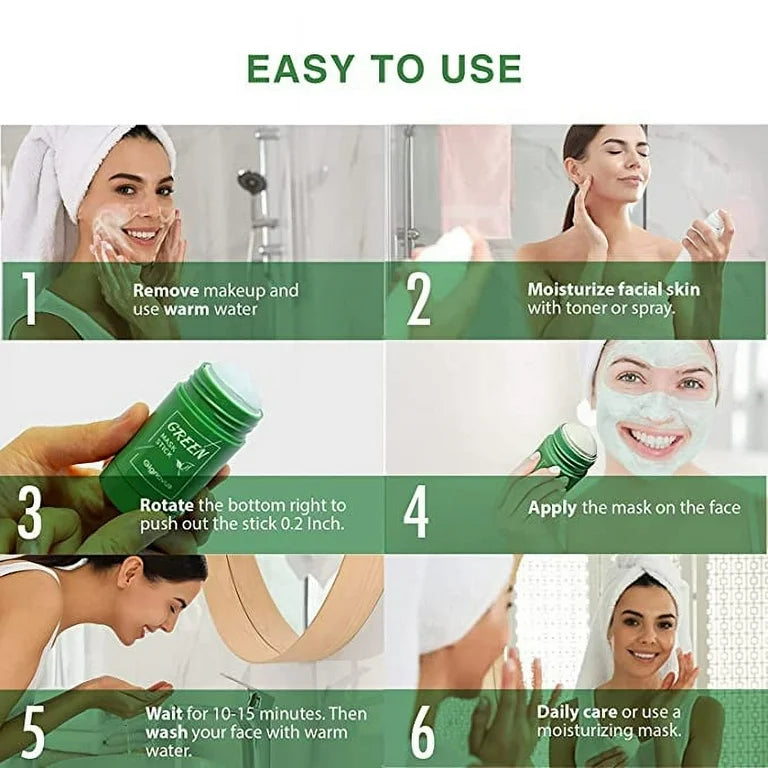 EASY TO USE

1 Remove makeup and use warm water

2 Moisturize facial skin with toner or spray.

GREEN MASK STICK

3 Rotate the bottom right to push out the stick 0.2 Inch.

4 Apply the mask on the face

5 Wait for 10-15 minutes. Then wash your face with warm water.

6 Daily care or use a moisturizing mask.